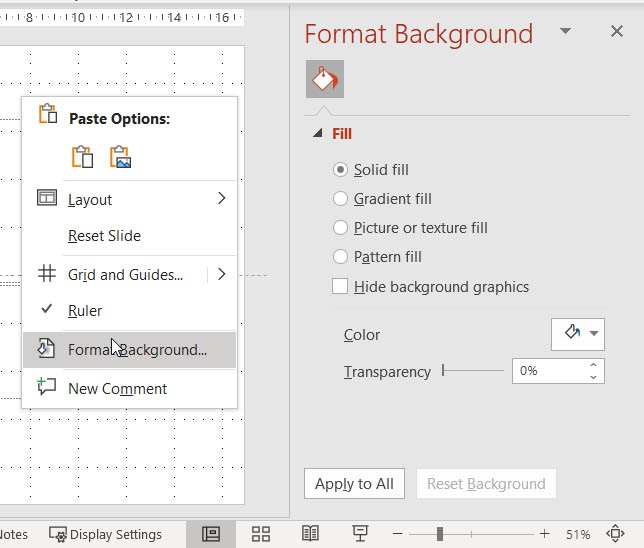 8 10 12 14 16

Paste Options:

Layout

Reset Slide

Grid and Guides...

Ruler

Format Background...

New Comment

Format Background

Fill

Solid fill

Gradient fill

Picture or texture fill

Pattern fill

Hide background graphics

Color

Transparency 0%

Apply to All

Reset Background

Notes Display Settings 51%