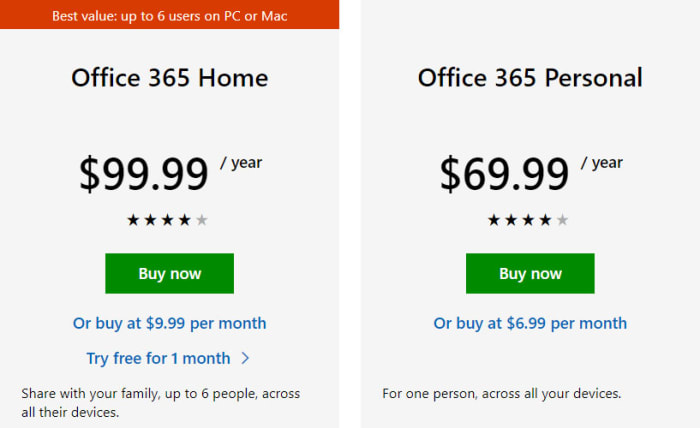 Best value: up to 6 users on PC or Mac

Office 365 Home

$99.99 / year

★★★★★

Buy now

Or buy at $9.99 per month

Try free for 1 month >

Share with your family, up to 6 people, across all their devices.

Office 365 Personal

$69.99 / year

★★★★★

Buy now

Or buy at $6.99 per month

For one person, across all your devices.