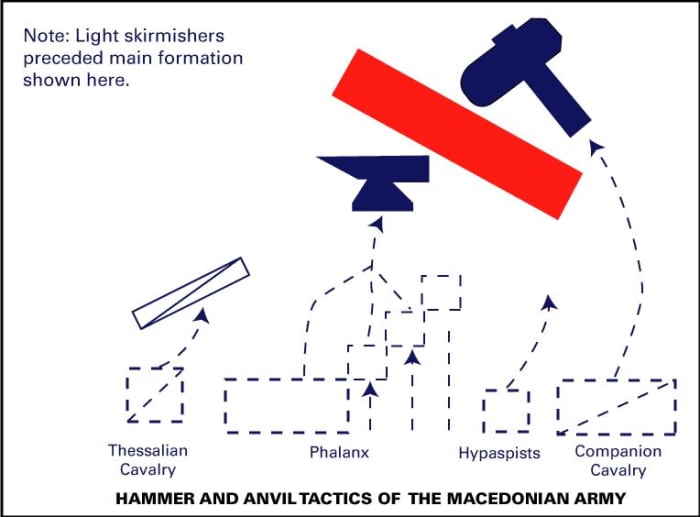 Note: Light skirmishers preceded main formation shown here.

Thessalian Cavalry

Phalanx

Hypaspists

Companion Cavalry

HAMMER AND ANVIL TACTICS OF THE MACEDONIAN ARMY